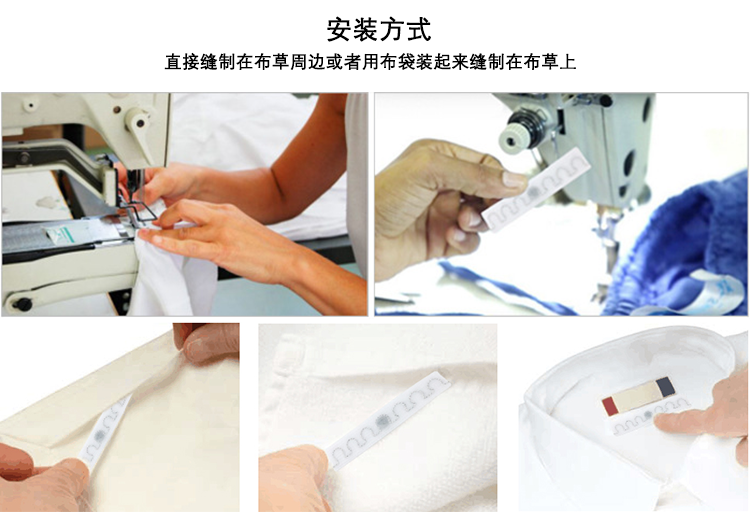 安装方式

直接缝制在布草周边或者用布袋装起来缝制在布草上